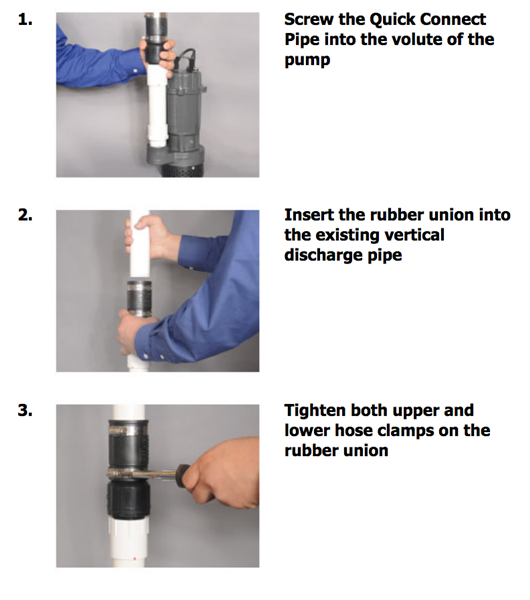 1.

Screw the Quick Connect Pipe into the volute of the pump

2.

Insert the rubber union into the existing vertical discharge pipe

3.

Tighten both upper and lower hose clamps on the rubber union